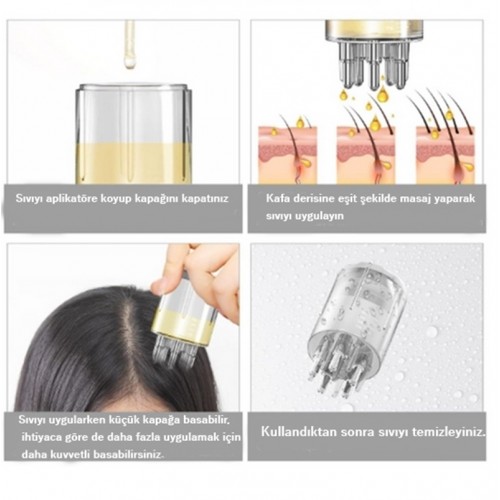 Sıvıyı aplikatöre koyup kapağını kapatınız

Kafa derisine eşit şekilde masaj yaparak sıvıyı uygulayın

Sıvıyı uygularken küçük kapağa basabilir, ihtiyaca göre de daha fazla uygulamak için daha kuvvetli basabilirsiniz.

Kullandıktan sonra sıvıyı temizleyiniz.