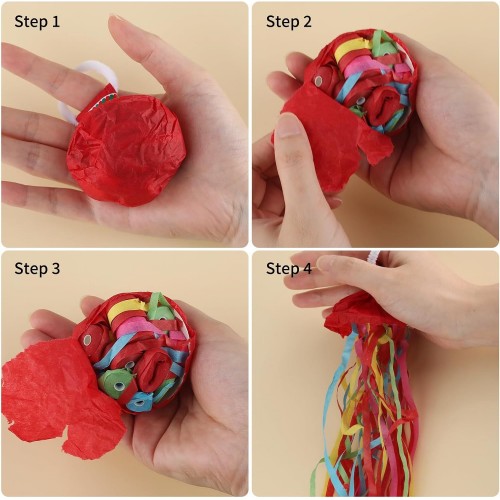 Step 1

Step 2

Step 3

Step 4